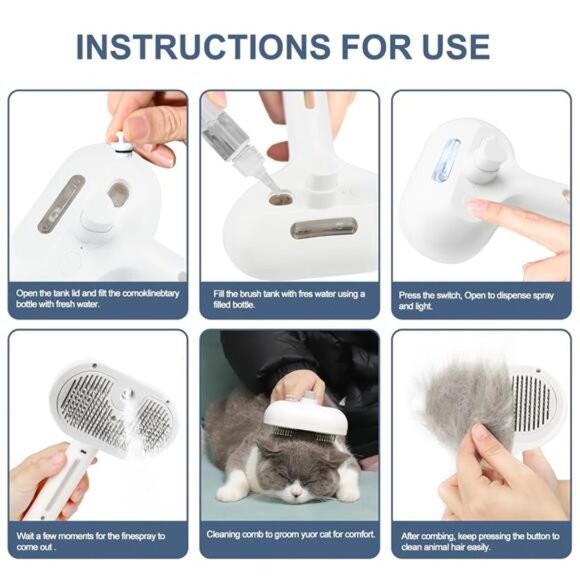 INSTRUCTIONS FOR USE

Open the tank lid and filt the comoklinebtary bottle with fresh water.

Fill the brush tank with fres water using a filled bottle.

Press the switch, Open to dispense spray and light.

Wait a few moments for the finespray to come out .

Cleaning comb to groom yuor cat for comfort.

After combing, keep pressing the button to clean animal hair easily.